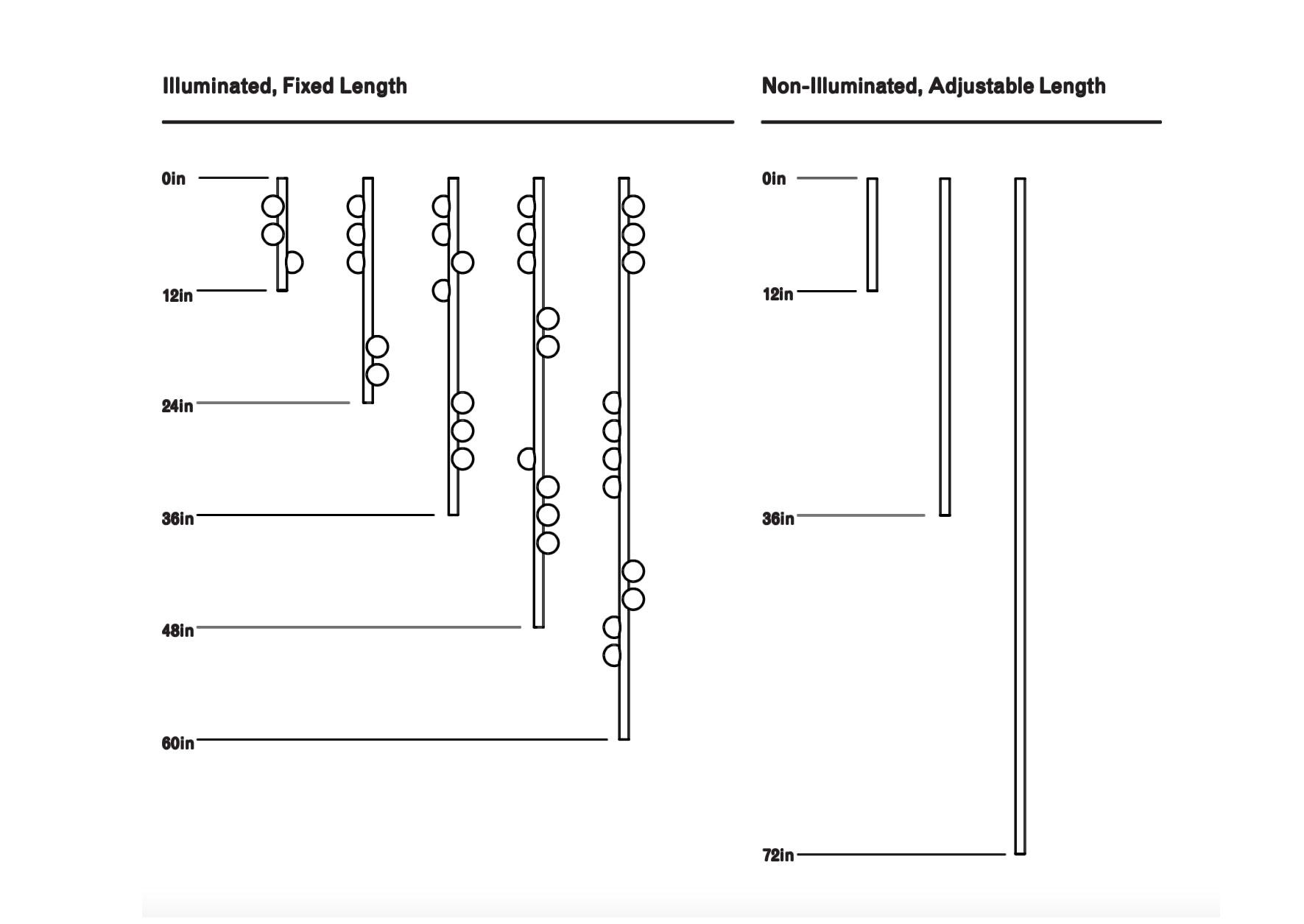 Illuminated, Fixed Length

0in

12in

24in

36in

48in

60in

Non-Illuminated, Adjustable Length

0in

12in

36in

72in